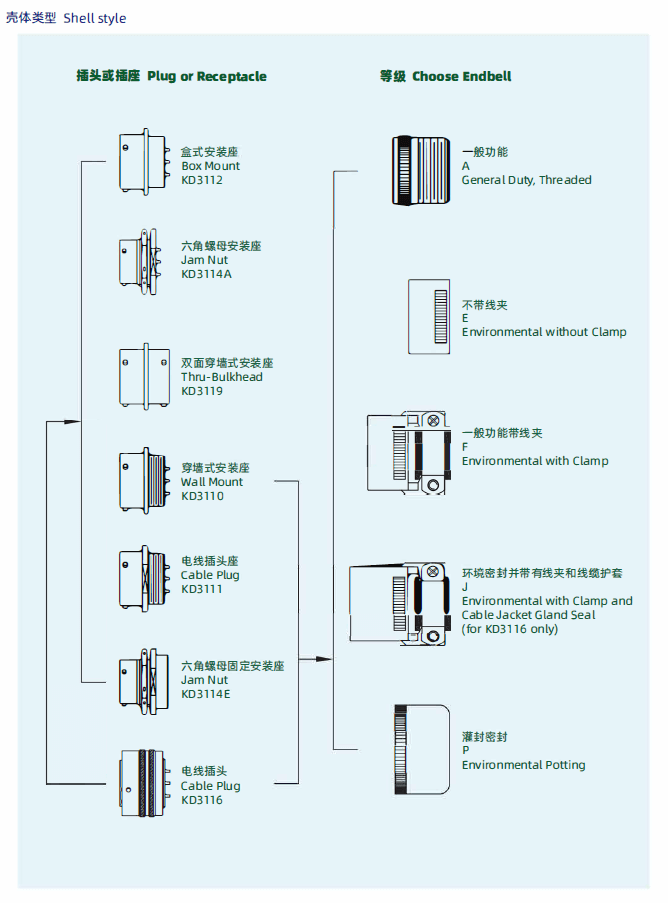 壳体类型 Shell style

插头或插座 Plug or Receptacle

盒式安装座
Box Mount
KD3112

六角螺母安装座
Jam Nut
KD3114A

双面穿墙式安装座
Thru-Bulkhead
KD3119

穿墙式安装座
Wall Mount
KD3110

电线插头座
Cable Plug
KD3111

六角螺母固定安装座
Jam Nut
KD3114E

电线插头
Cable Plug
KD3116

等级 Choose Endbell

一般功能
A
General Duty, Threaded

不带线夹
E
Environmental without Clamp

一般功能带线夹
F
Environmental with Clamp

环境密封并带有线夹和线缆护套
J
Environmental with Clamp and Cable Jacket Gland Seal
(for KD3116 only)

灌封密封
P
Environmental Potting