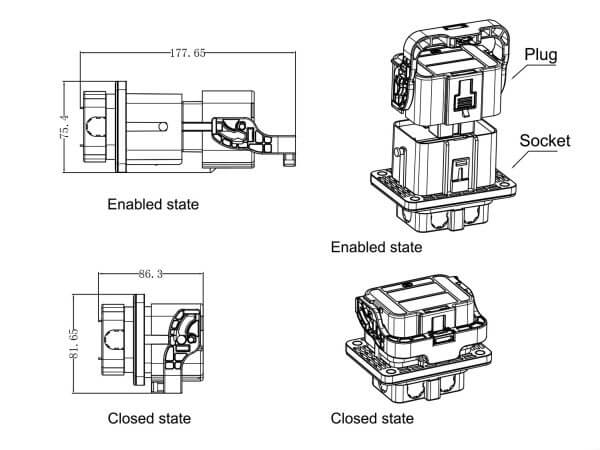 177.65

75.4

Enabled state

Plug

Socket

Enabled state

86.3

81.65

Closed state

Closed state